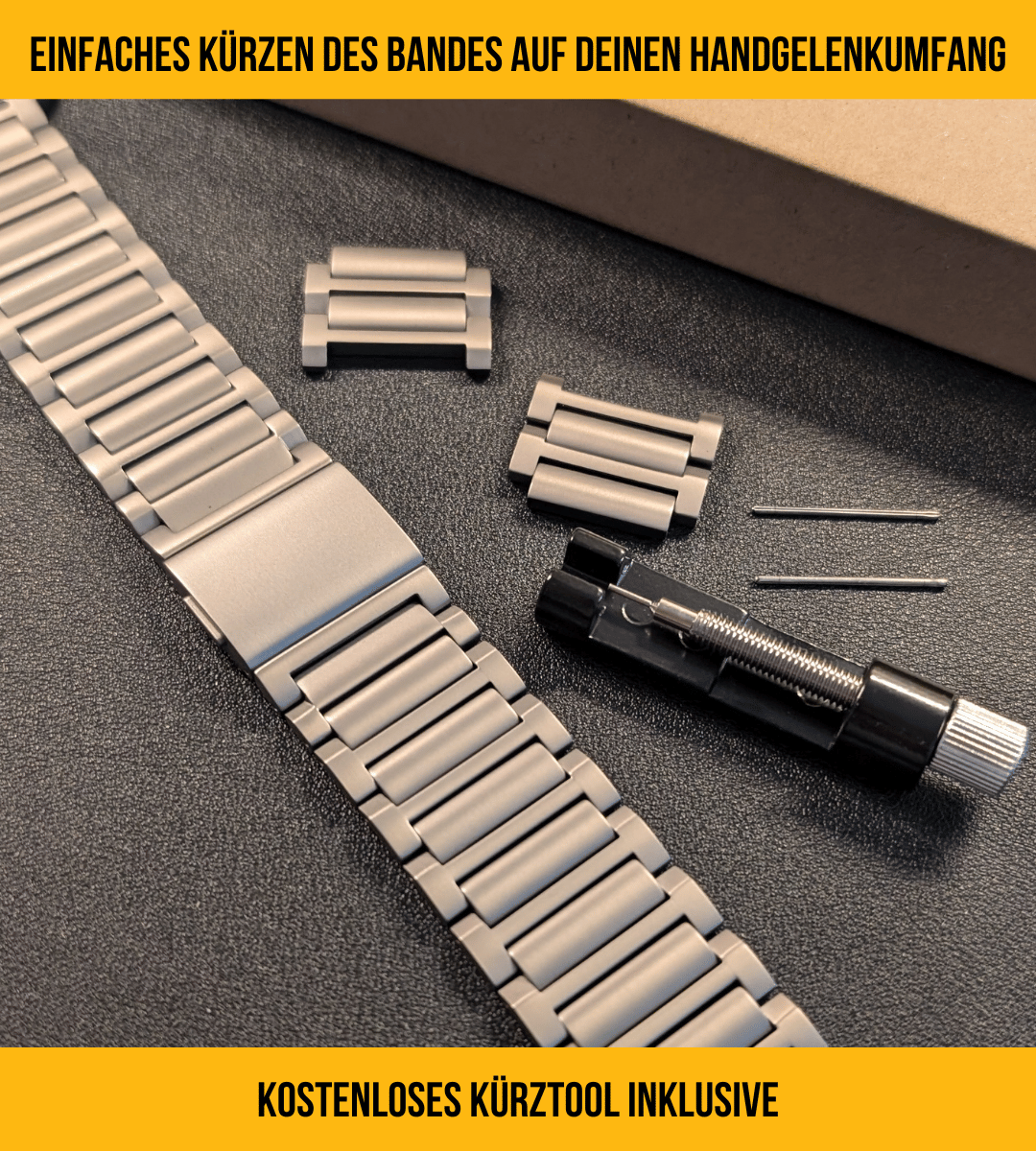 EINFACHES KÜRZEN DES BANDES AUF DEINEN HANDGELENKUMFANG

KOSTENLOSES KÜRZTOOL INKLUSIVE